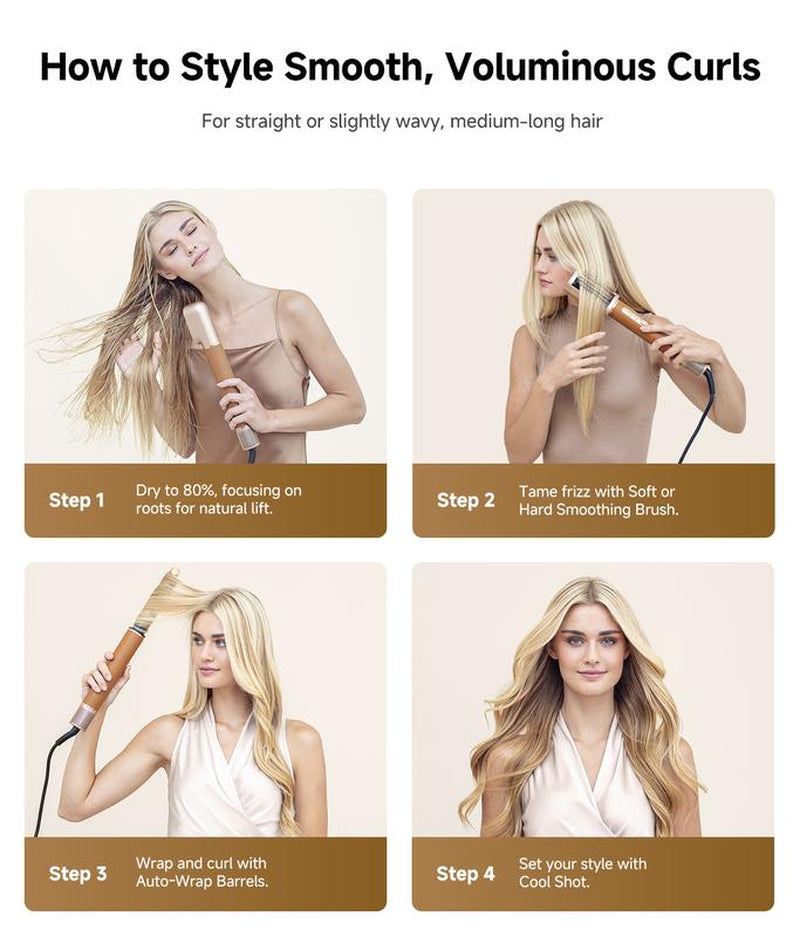 How to Style Smooth, Voluminous Curls

For straight or slightly wavy, medium-long hair

Step 1 Dry to 80%, focusing on roots for natural lift.

Step 2 Tame frizz with Soft or Hard Smoothing Brush.

Step 3 Wrap and curl with Auto-Wrap Barrels.

Step 4 Set your style with Cool Shot.